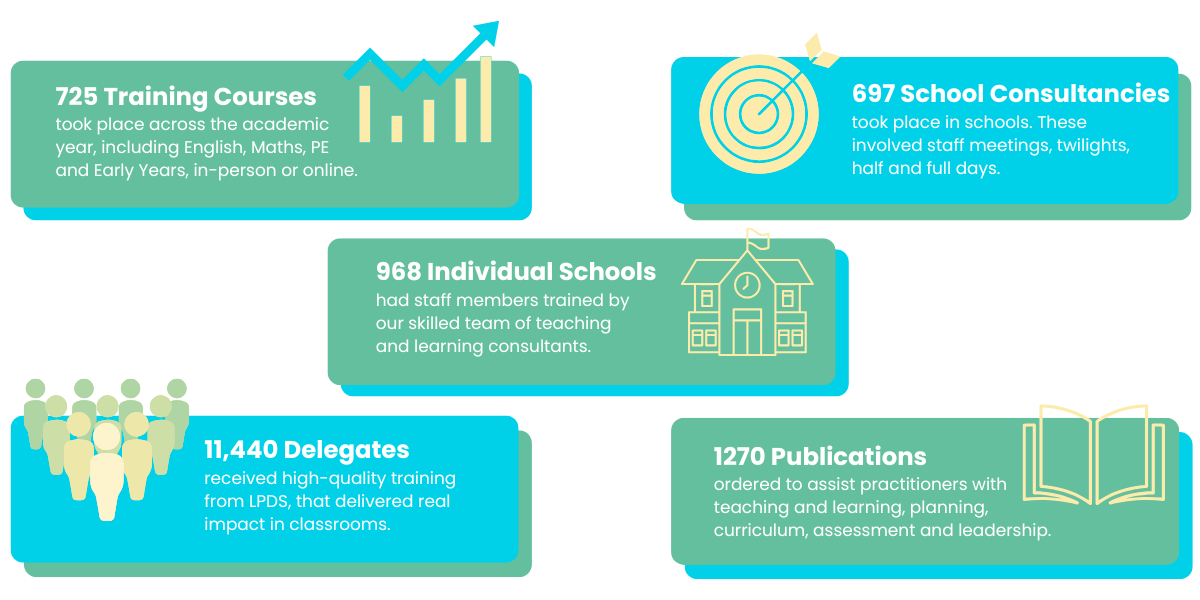 725 Training Courses
took place across the academic year, including English, Maths, PE and Early Years, in-person or online.

697 School Consultancies
took place in schools. These involved staff meetings, twilights, half and full days.

968 Individual Schools
had staff members trained by our skilled team of teaching and learning consultants.

11,440 Delegates
received high-quality training from LPDS, that delivered real impact in classrooms.

1270 Publications
ordered to assist practitioners with teaching and learning, planning, curriculum, assessment and leadership.